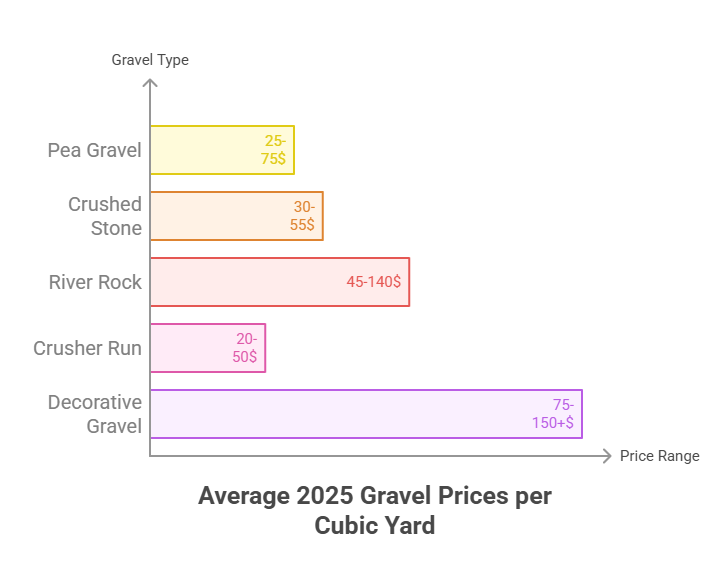 Gravel Type

Pea Gravel 25-75$

Crushed Stone 30-55$

River Rock 45-140$

Crusher Run 20-50$

Decorative Gravel 75-150+$

Price Range

Average 2025 Gravel Prices per Cubic Yard